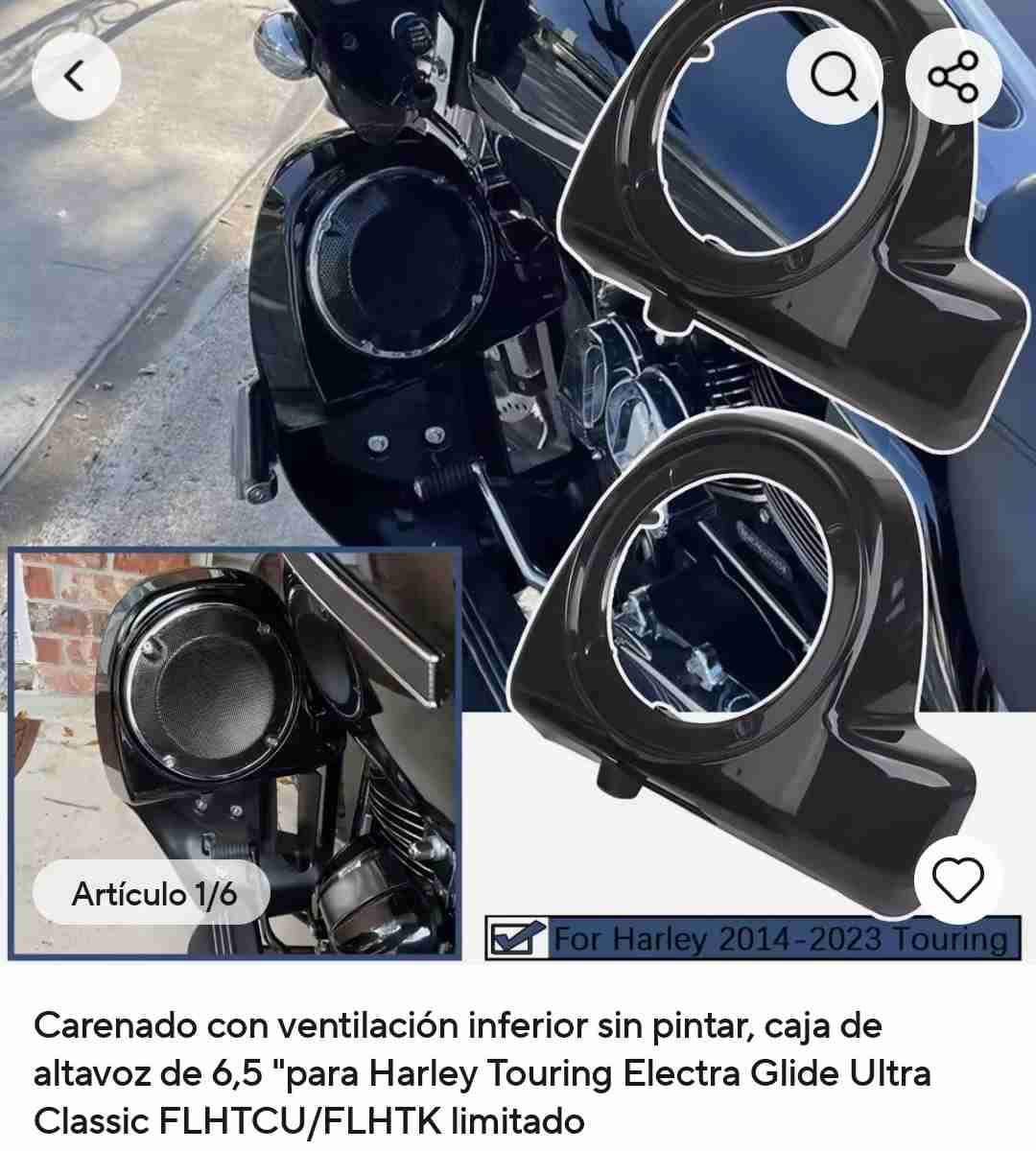 Artículo 1/6

For Harley 2014-2023 Touring

Carenado con ventilación inferior sin pintar, caja de altavoz de 6,5 "para Harley Touring Electra Glide Ultra Classic FLHTCU/FLHTK limitado