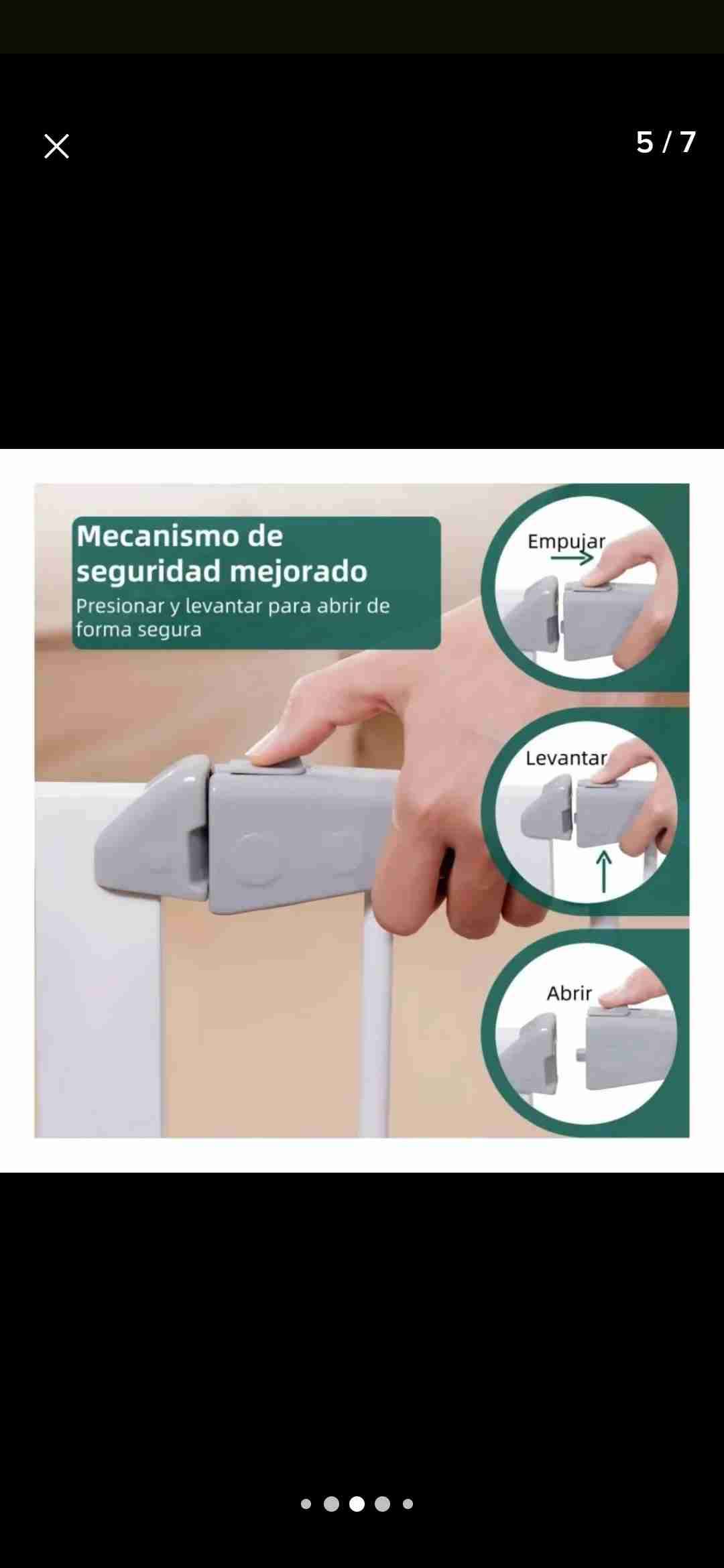 5 / 7

Mecanismo de seguridad mejorado

Presionar y levantar para abrir de forma segura

Empujar

Levantar

Abrir