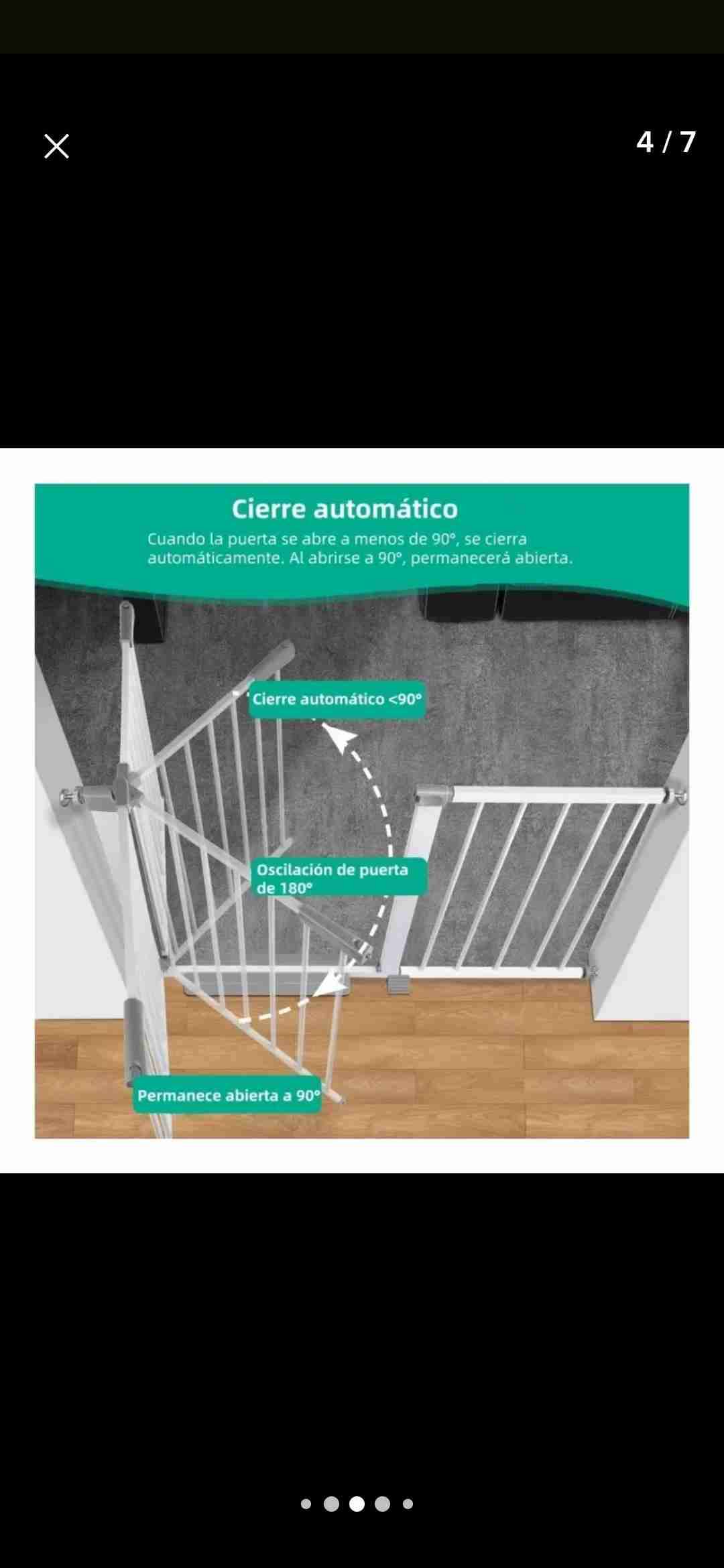 4 / 7

Cierre automático

Cuando la puerta se abre a menos de 90°, se cierra automáticamente. Al abrirse a 90°, permanecerá abierta.

Cierre automático <90°

Oscilación de puerta de 180°

Permanece abierta a 90°