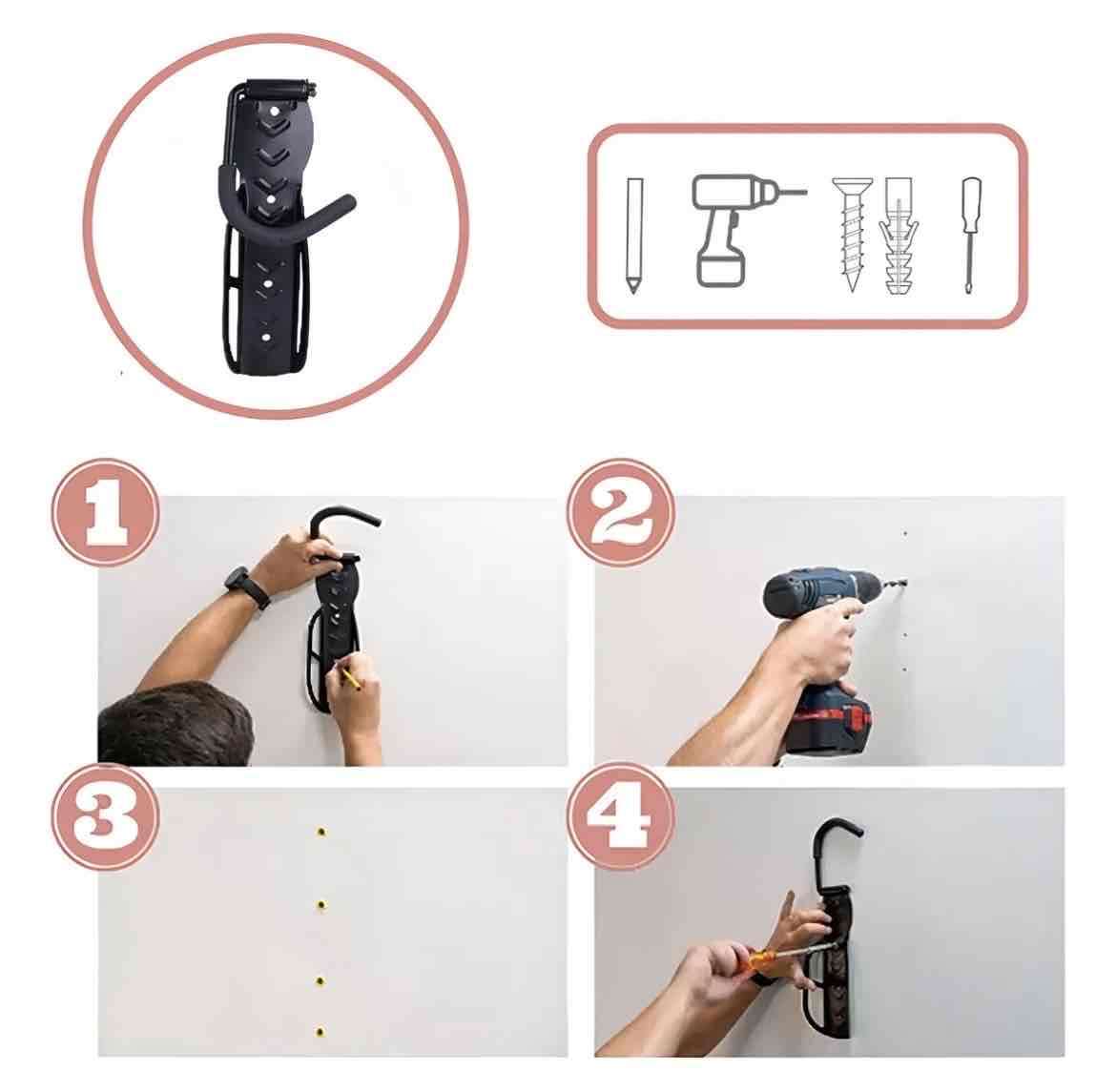 1

2

3

4