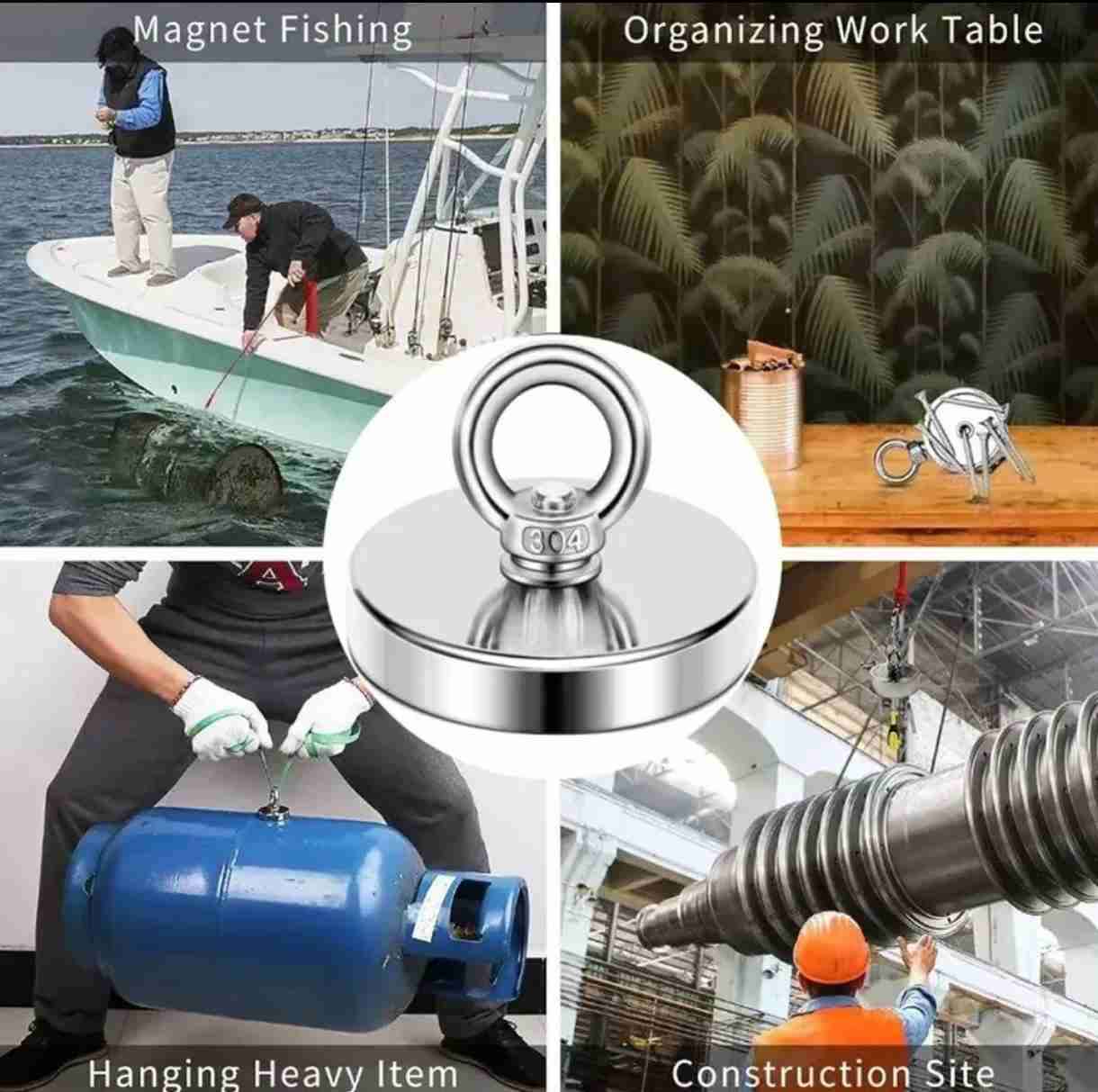 Magnet Fishing

Organizing Work Table

304

Hanging Heavy Item

Construction Site