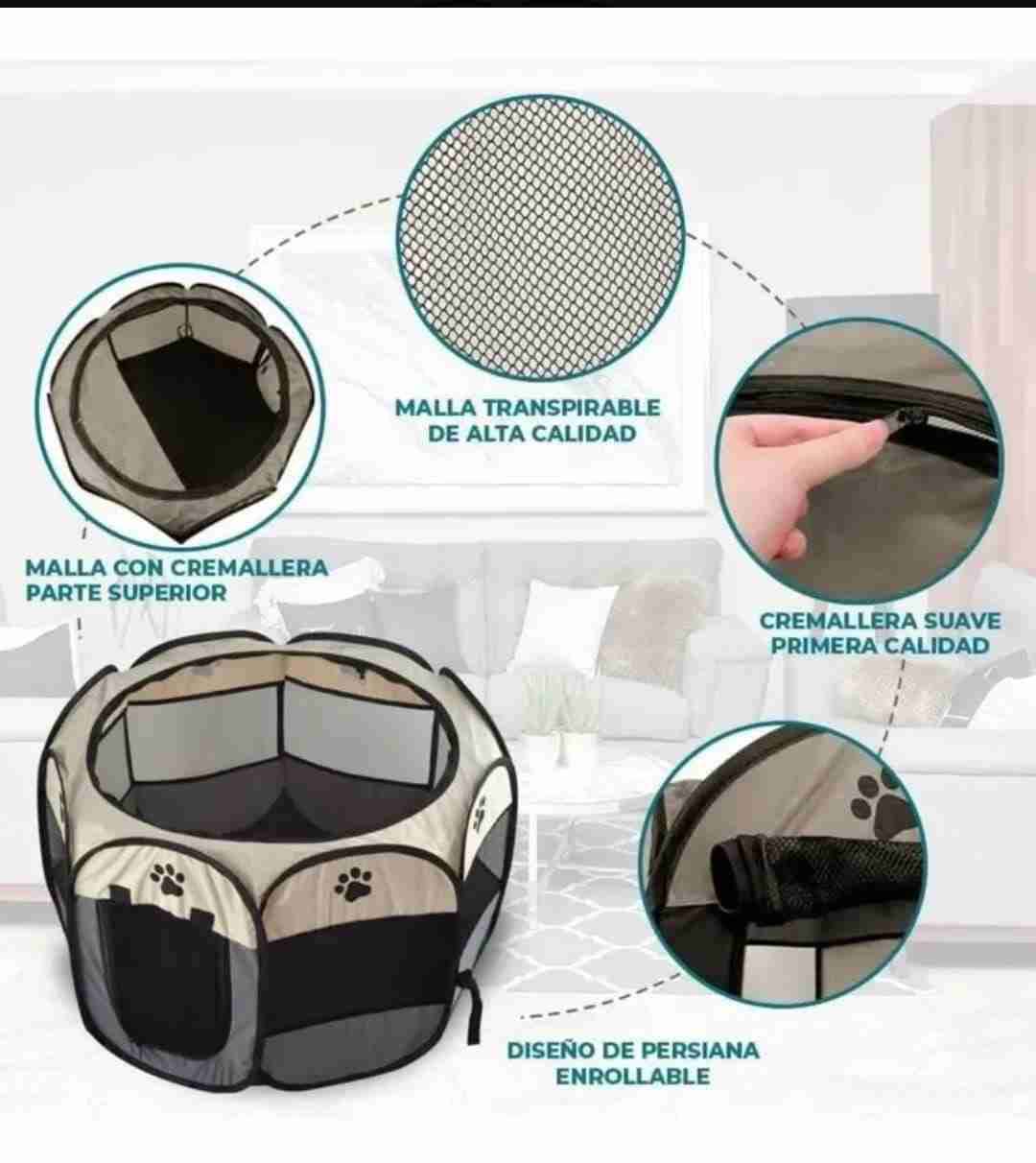 MALLA TRANSPIRABLE DE ALTA CALIDAD

MALLA CON CREMALLERA PARTE SUPERIOR

CREMALLERA SUAVE PRIMERA CALIDAD

DISEÑO DE PERSIANA ENROLLABLE