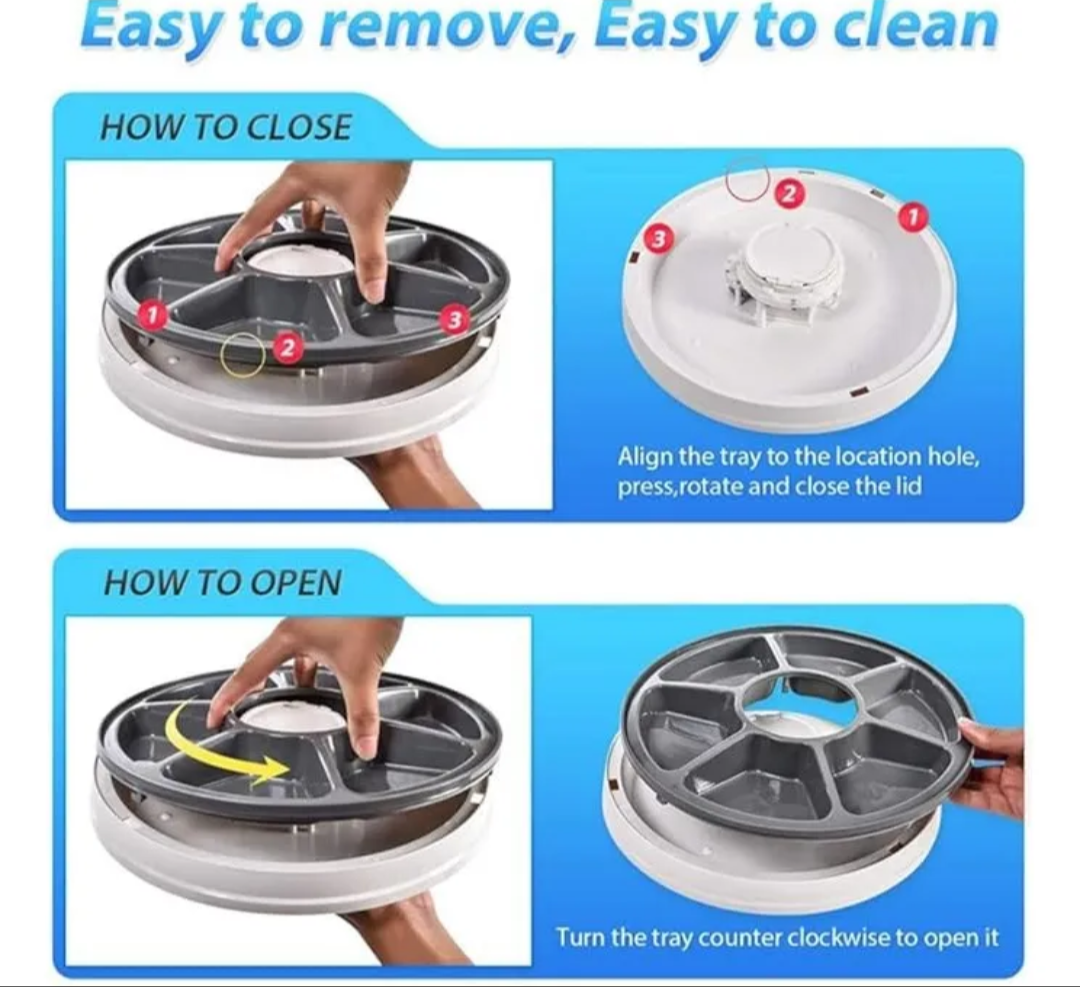 Easy to remove, Easy to clean

HOW TO CLOSE

1
2
3

3
2
1

Align the tray to the location hole, press,rotate and close the lid

HOW TO OPEN

Turn the tray counter clockwise to open it