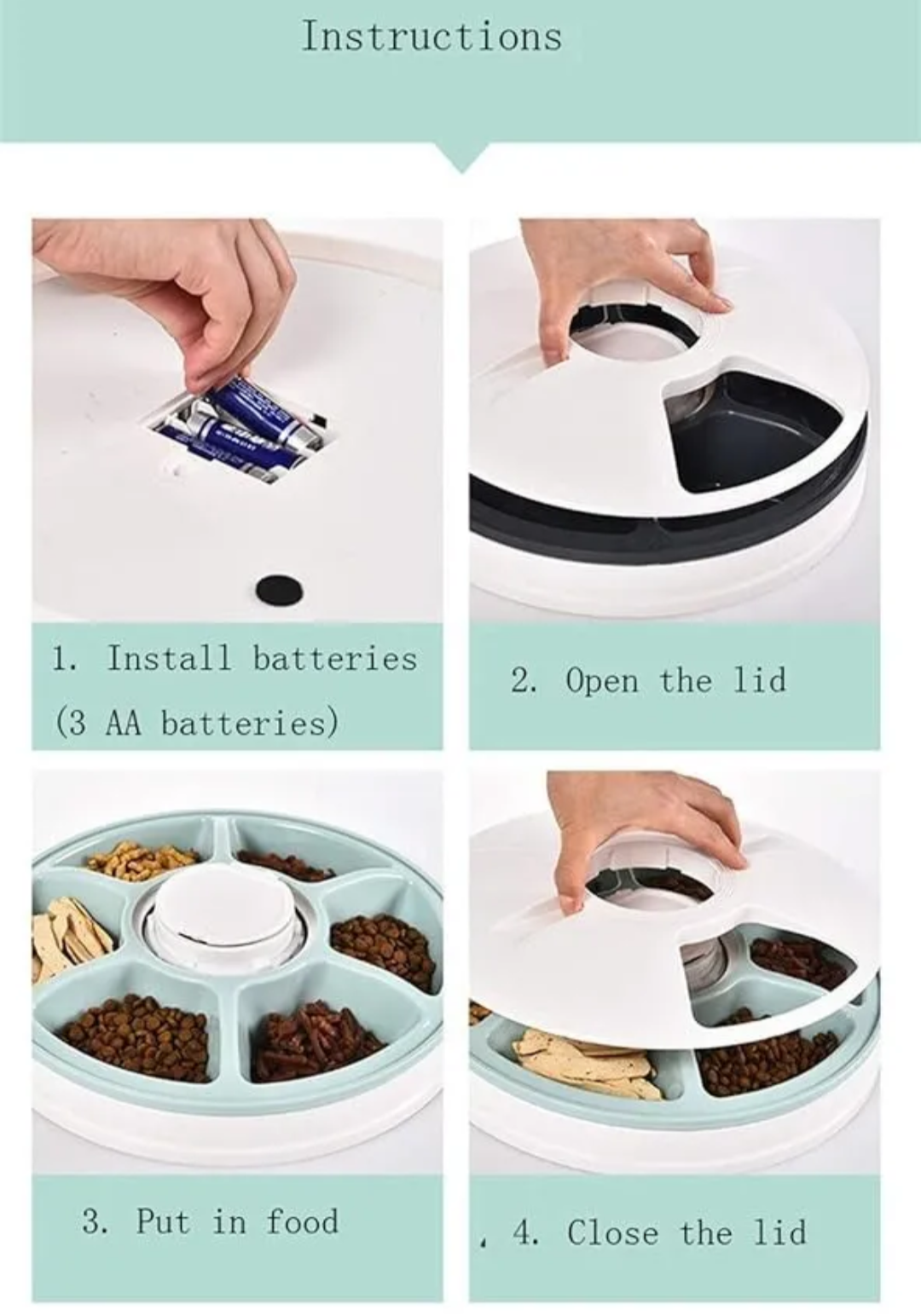 Instructions

1. Install batteries (3 AA batteries)

2. Open the lid

3. Put in food

4. Close the lid