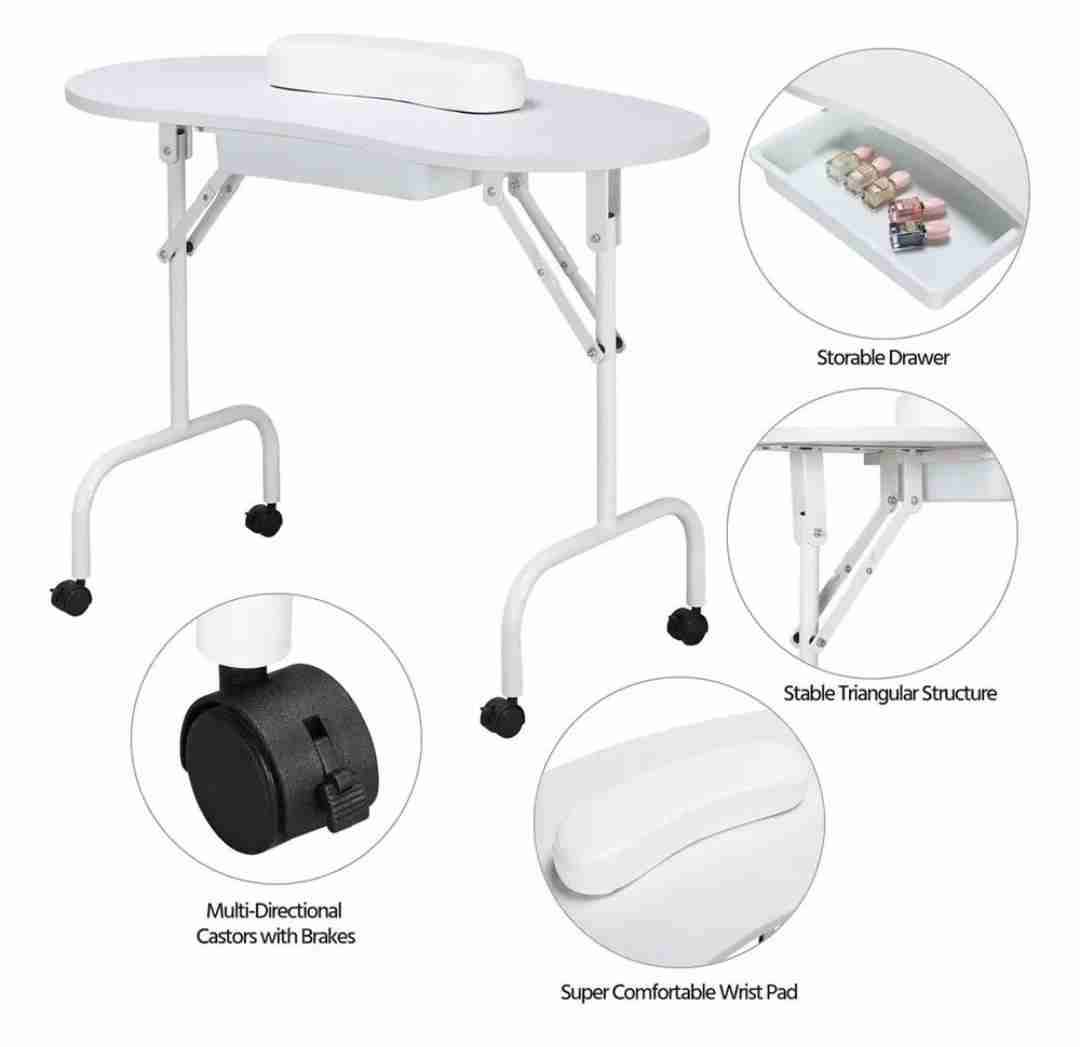 Storable Drawer

Stable Triangular Structure

Multi-Directional Castors with Brakes

Super Comfortable Wrist Pad