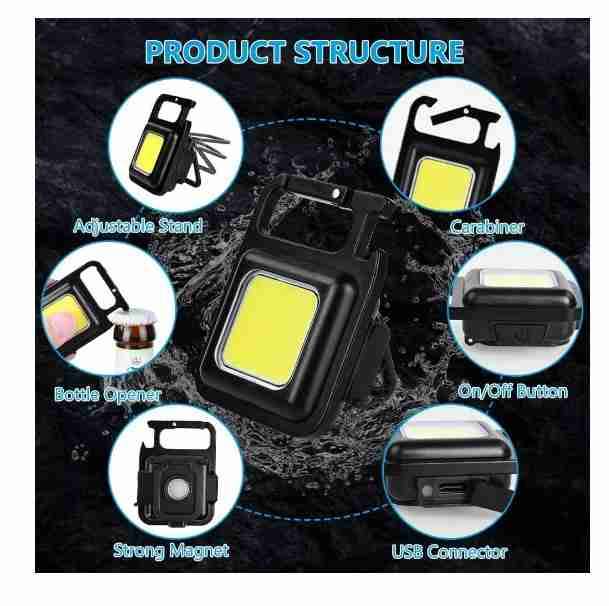 PRODUCT STRUCTURE

Adjustable Stand

Carabiner

Bottle Opener

On/Off Button

Strong Magnet

USB Connector