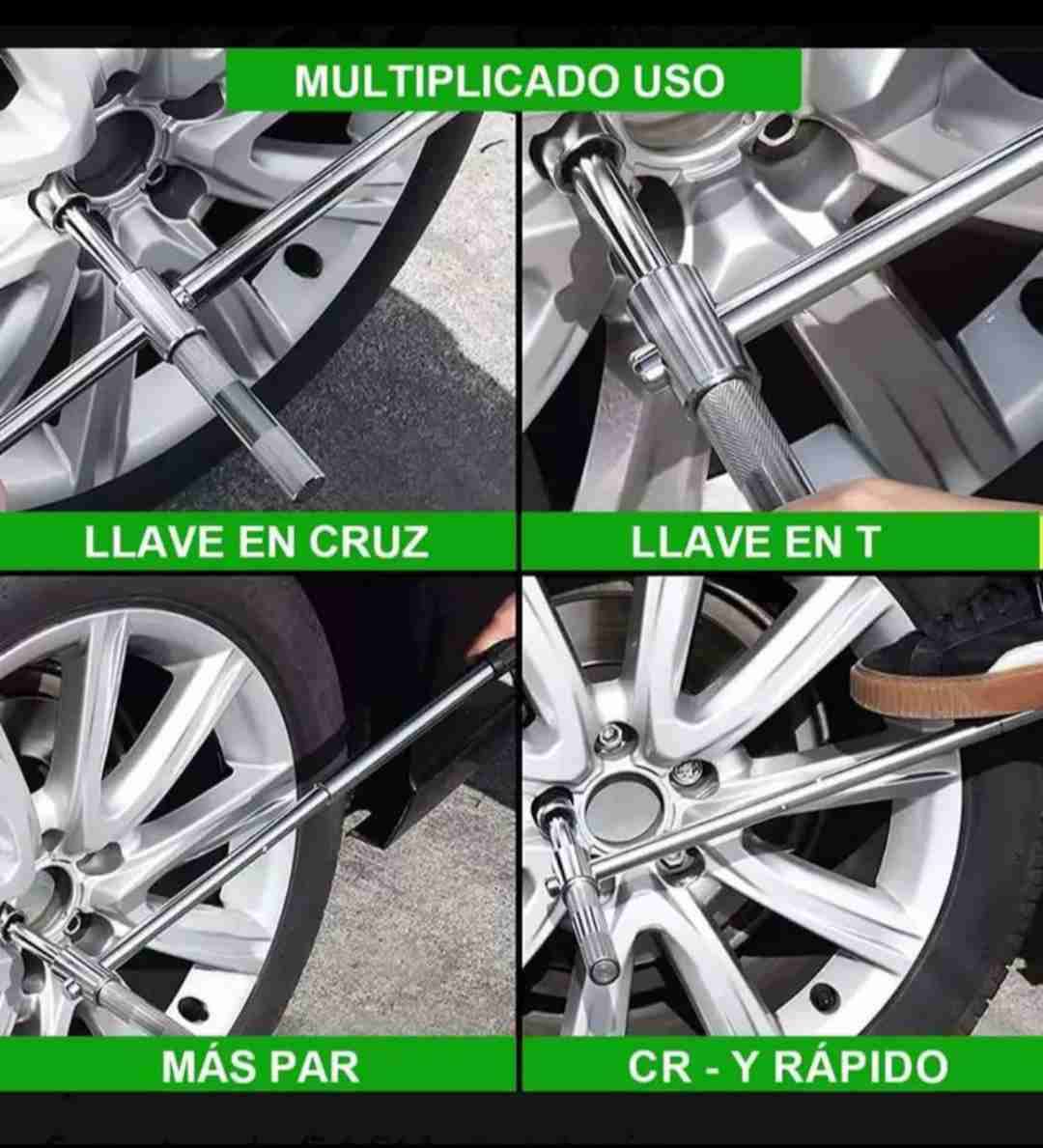 MULTIPLICADO USO

LLAVE EN CRUZ

LLAVE EN T

MÁS PAR

CR - Y RÁPIDO