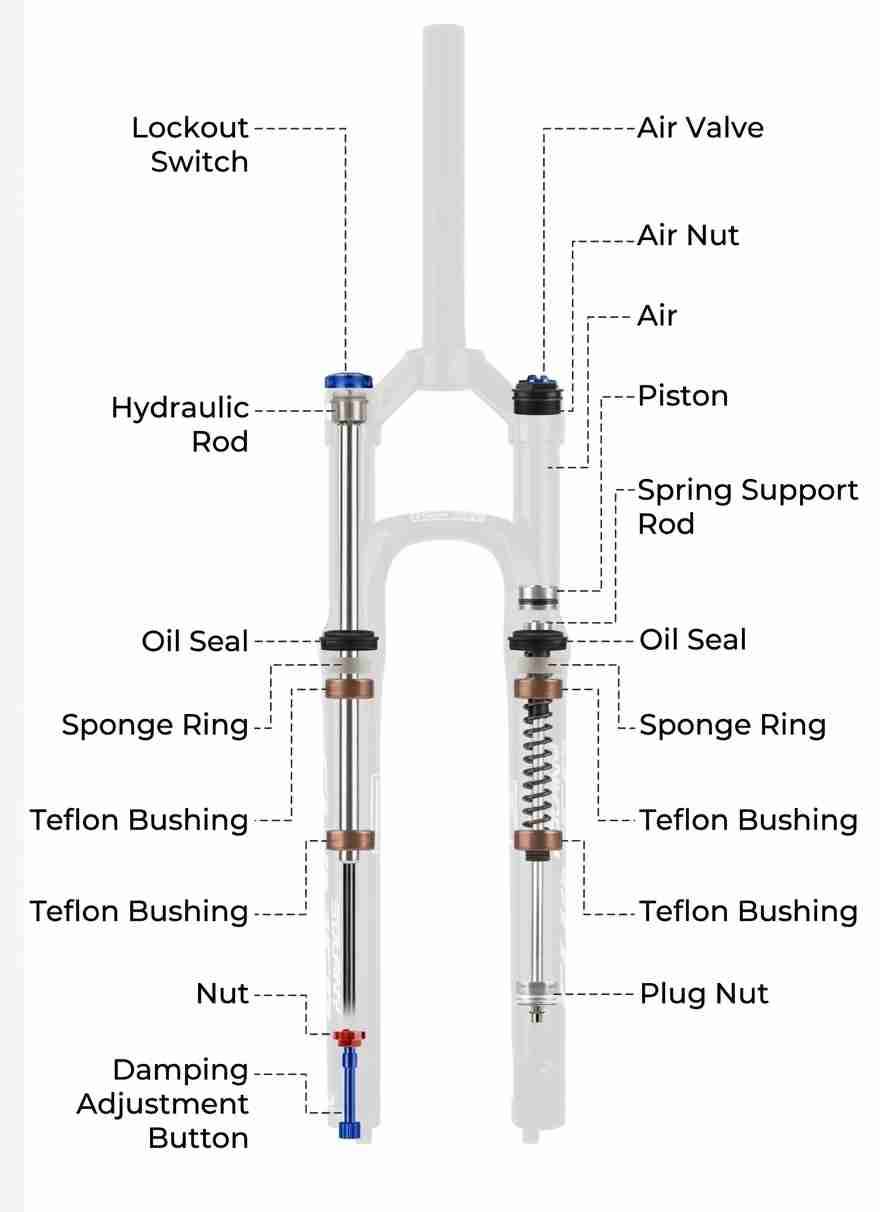 Lockout Switch

Hydraulic Rod

Oil Seal

Sponge Ring

Teflon Bushing

Teflon Bushing

Nut

Damping Adjustment Button

Air Valve

Air Nut

Air

Piston

Spring Support Rod

Oil Seal

Sponge Ring

Teflon Bushing

Teflon Bushing

Plug Nut