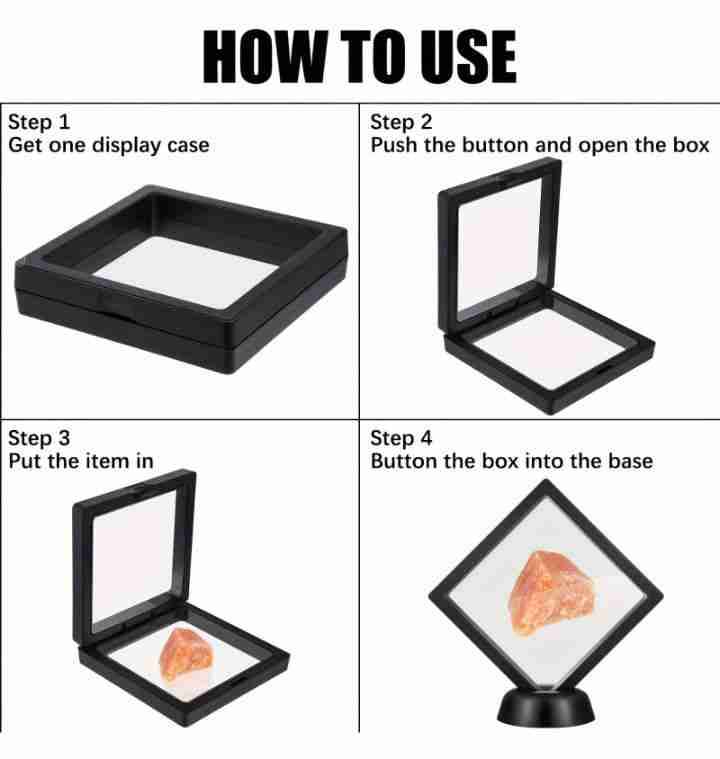 HOW TO USE

Step 1
Get one display case

Step 2
Push the button and open the box

Step 3
Put the item in

Step 4
Button the box into the base