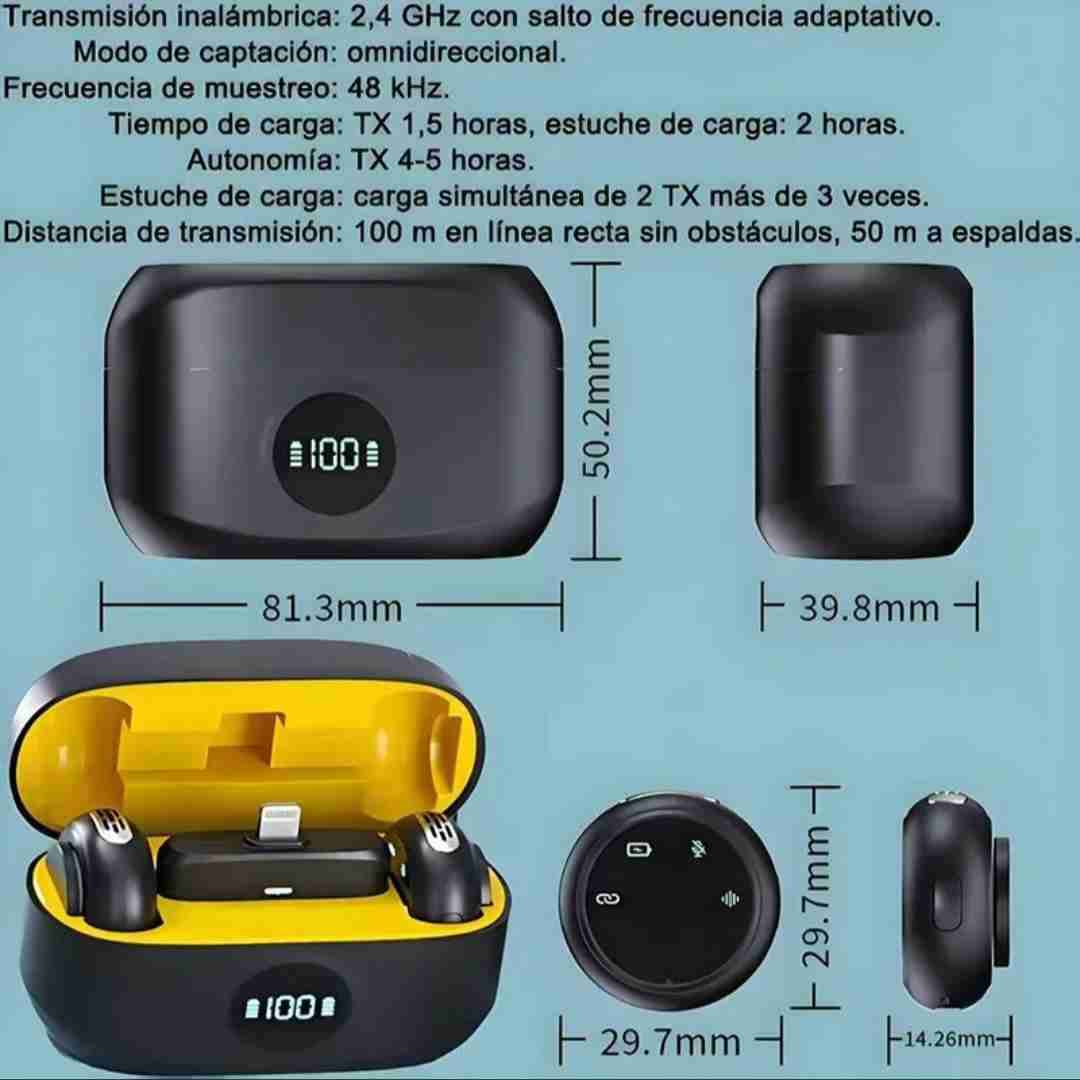 Transmisión inalámbrica: 2,4 GHz con salto de frecuencia adaptativo.
Modo de captación: omnidireccional.
Frecuencia de muestreo: 48 kHz.
Tiempo de carga: TX 1,5 horas, estuche de carga: 2 horas.
Autonomía: TX 4-5 horas.
Estuche de carga: carga simultánea de 2 TX más de 3 veces.
Distancia de transmisión: 100 m en línea recta sin obstáculos, 50 m a espaldas.

100

50.2mm

81.3mm

39.8mm

100

29.7mm

29.7mm

14.26mm