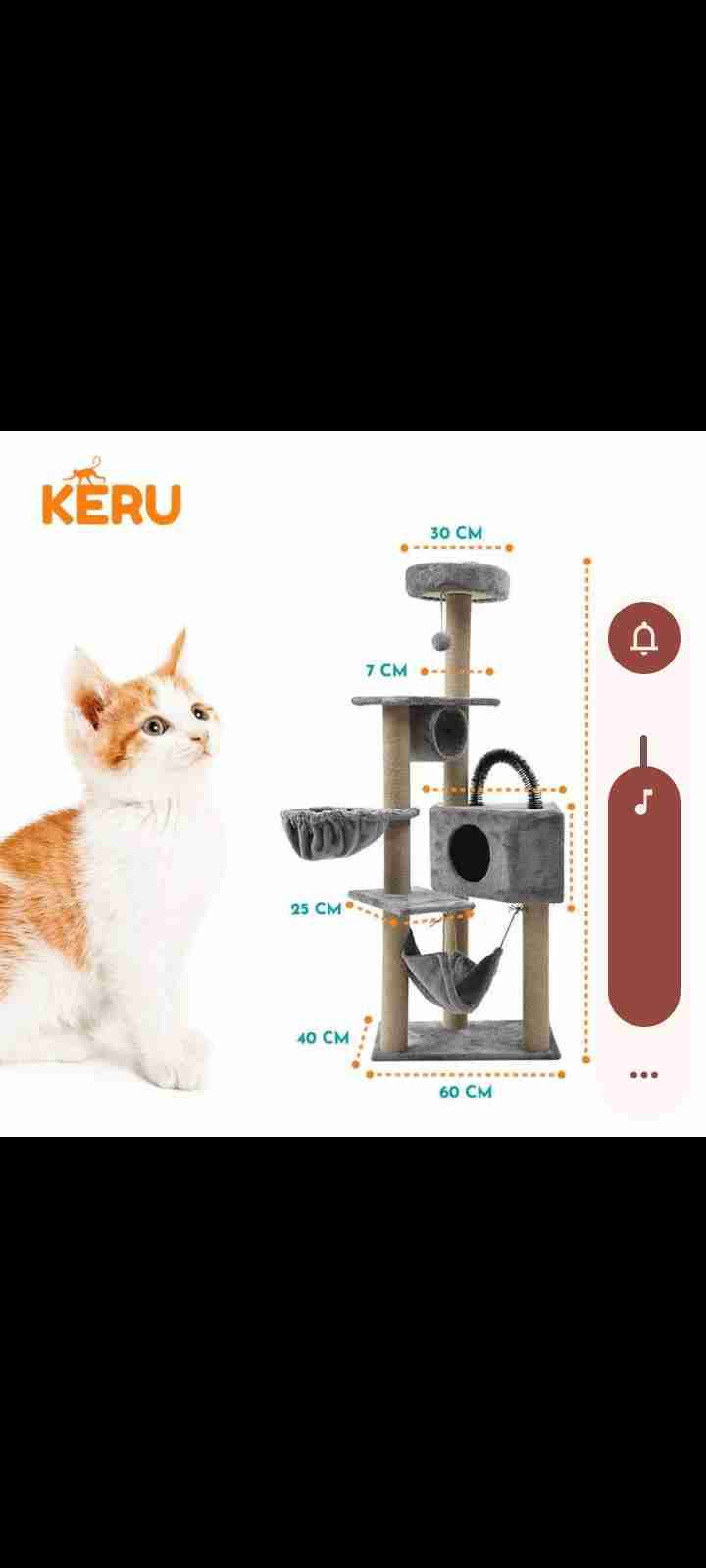 KERU

30 CM

7 CM

25 CM

40 CM

60 CM