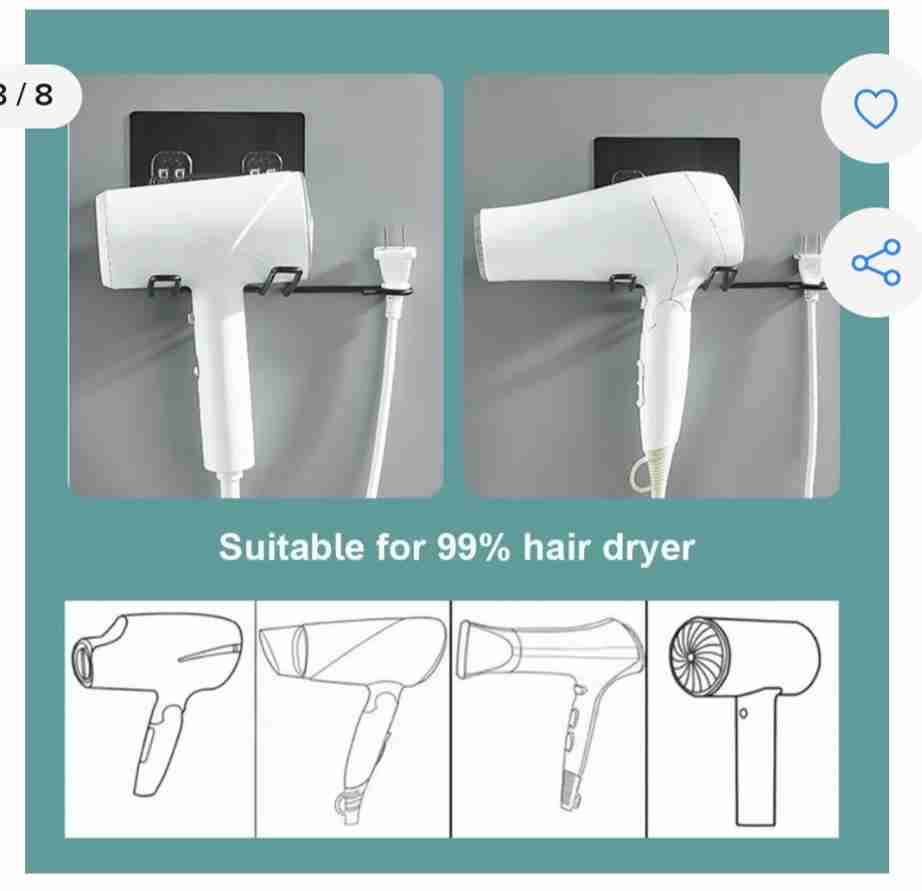 3 / 8

Suitable for 99% hair dryer