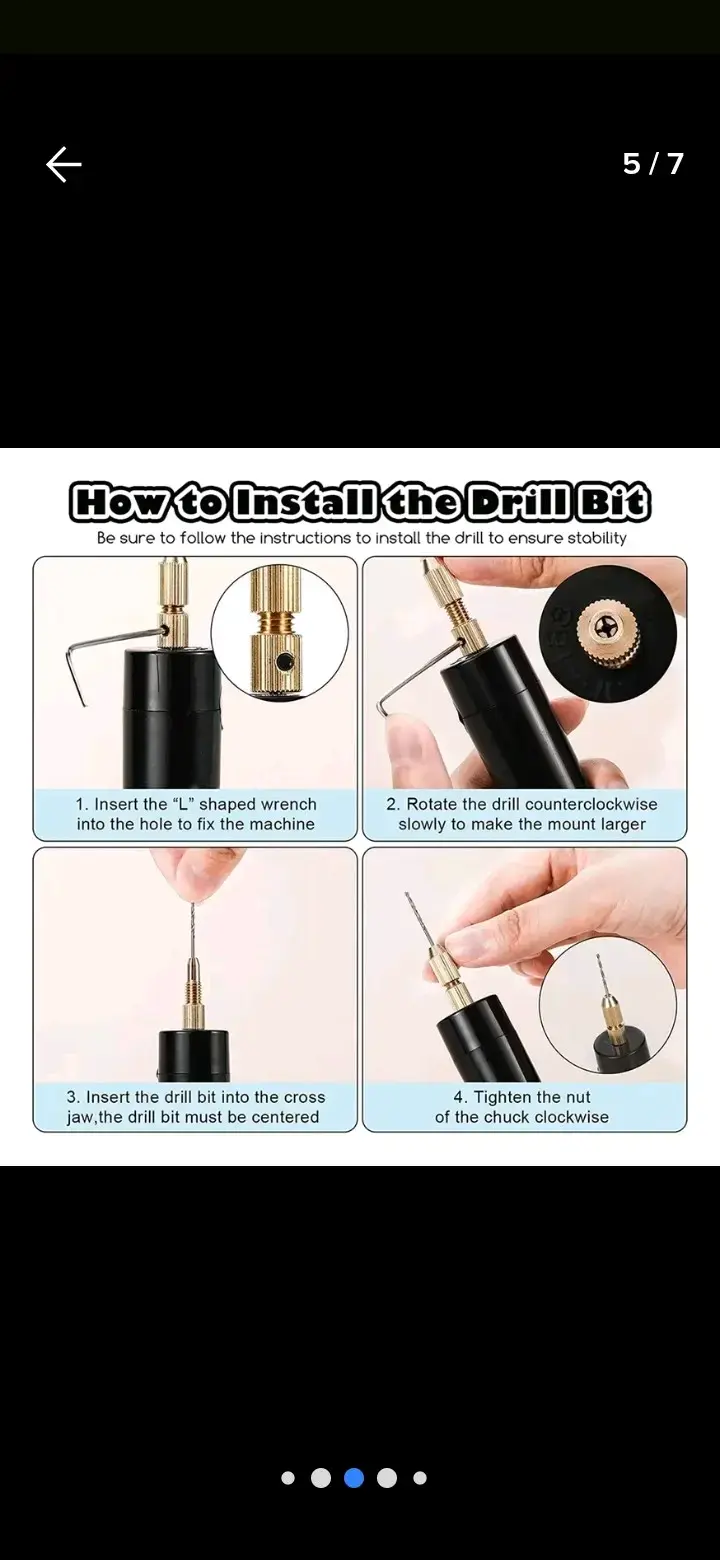 5 / 7

How to Install the Drill Bit

Be sure to follow the instructions to install the drill to ensure stability

1. Insert the “L” shaped wrench into the hole to fix the machine

2. Rotate the drill counterclockwise slowly to make the mount larger

3. Insert the drill bit into the cross jaw,the drill bit must be centered

4. Tighten the nut of the chuck clockwise