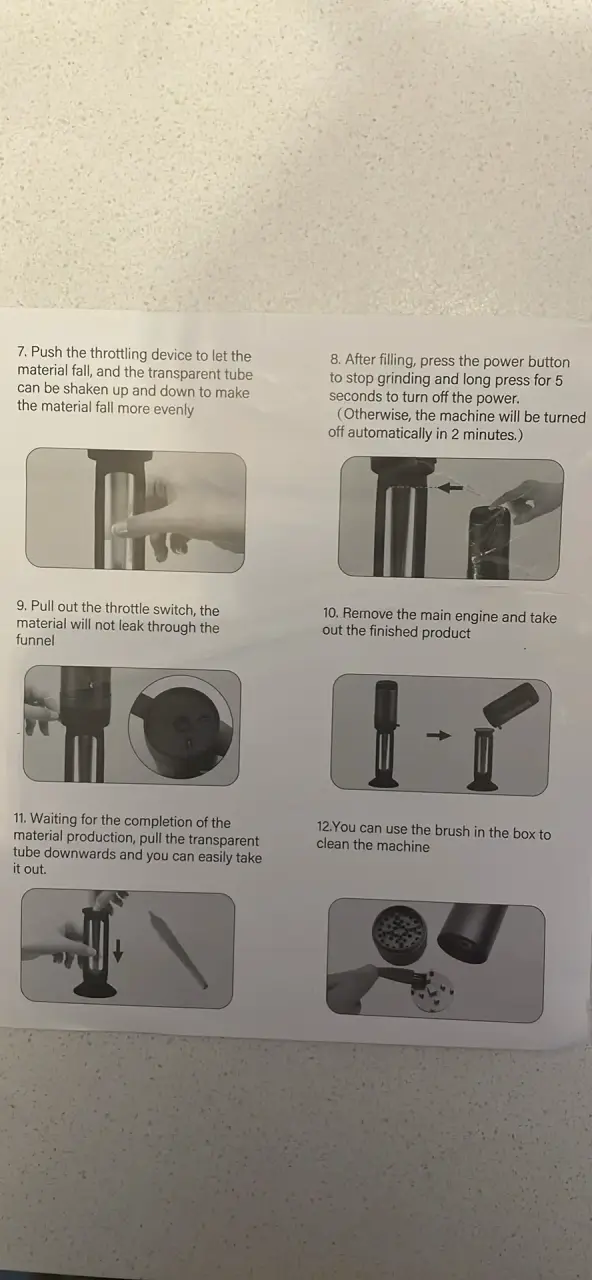 7. Push the throttling device to let the material fall, and the transparent tube can be shaken up and down to make the material fall more evenly

8. After filling, press the power button to stop grinding and long press for 5 seconds to turn off the power. (Otherwise, the machine will be turned off automatically in 2 minutes.)

9. Pull out the throttle switch, the material will not leak through the funnel

10. Remove the main engine and take out the finished product

11. Waiting for the completion of the material production, pull the transparent tube downwards and you can easily take it out.

12.You can use the brush in the box to clean the machine