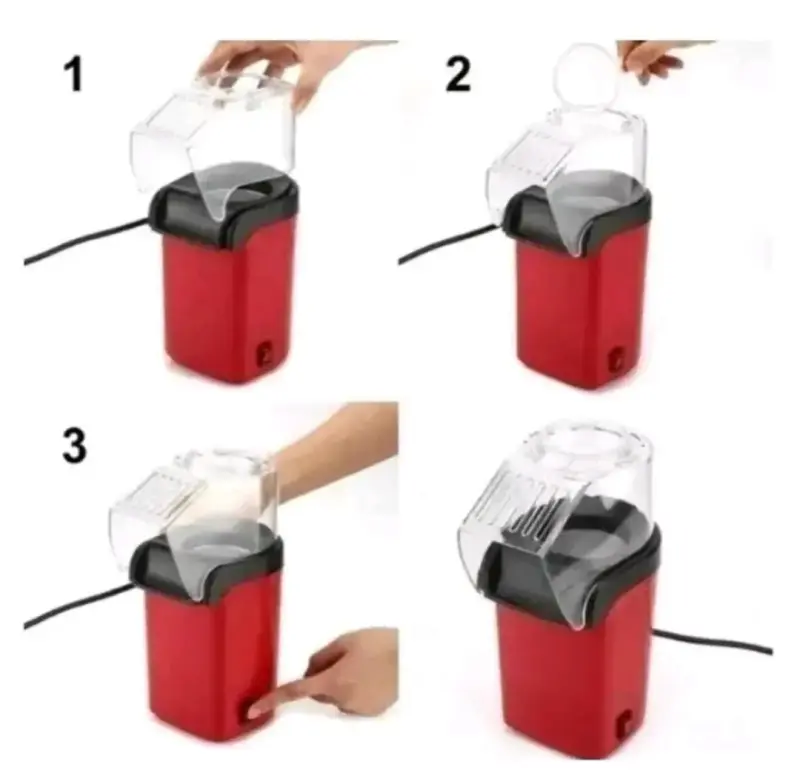 1

2

3