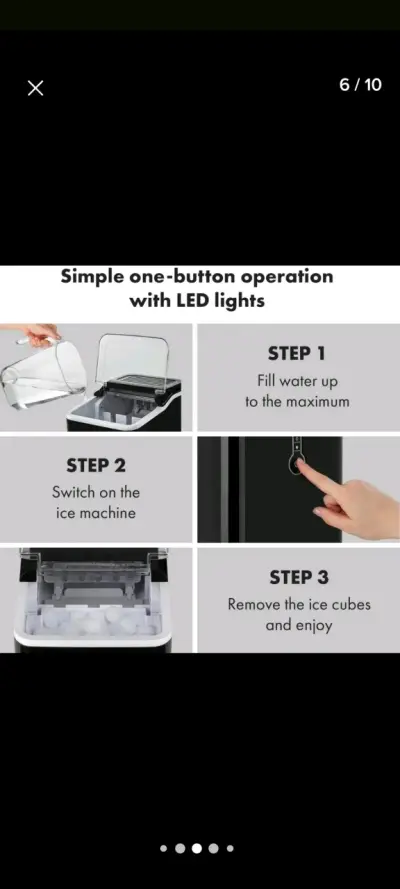 6 / 10

Simple one-button operation with LED lights

STEP 1
Fill water up to the maximum

STEP 2
Switch on the ice machine

STEP 3
Remove the ice cubes and enjoy