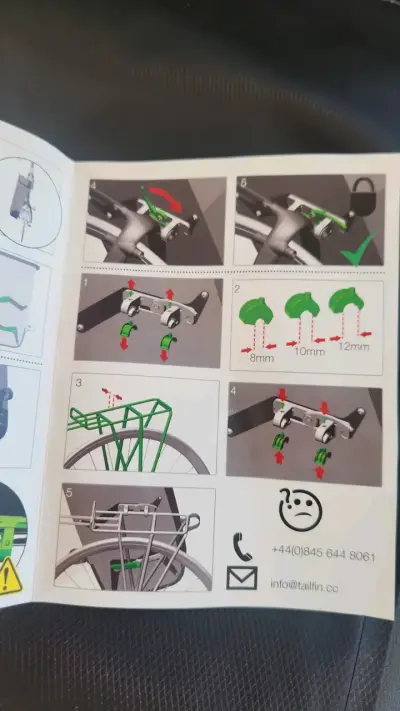 4

6

1

2

8mm

10mm

12mm

3

4

5

+44(0)845 644 8061

info@tailfin.cc