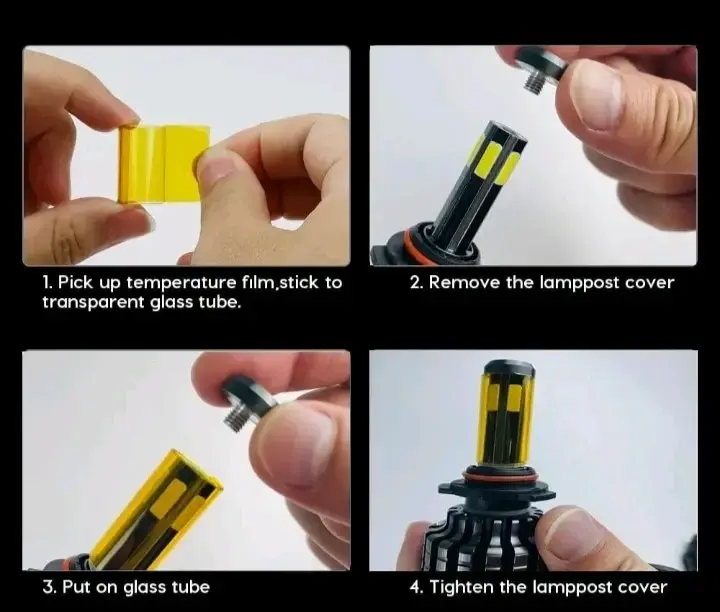 1. Pick up temperature film,stick to transparent glass tube.

2. Remove the lamppost cover

3. Put on glass tube

4. Tighten the lamppost cover