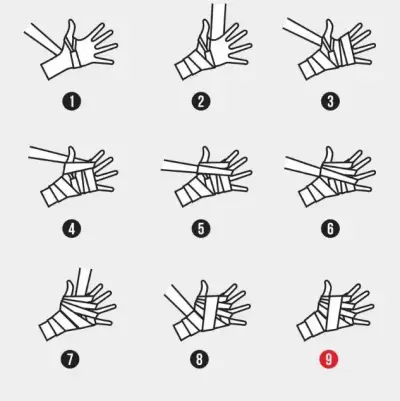 1
2
3
4
5
6
7
8
9