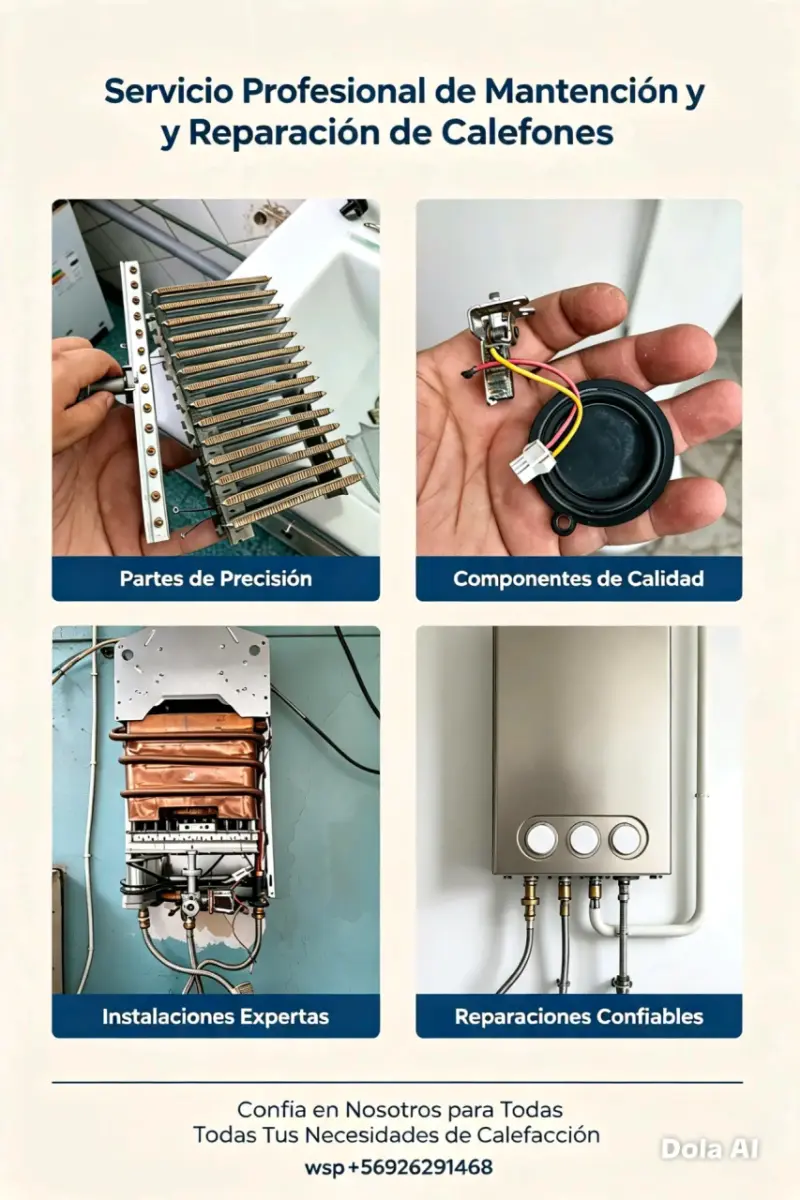 Servicio Profesional de Mantención y
y Reparación de Calefones

Partes de Precisión

Componentes de Calidad

Instalaciones Expertas

Reparaciones Confiables

Confia en Nosotros para Todas
Todas Tus Necesidades de Calefacción
wsp +56926291468

Dola AI