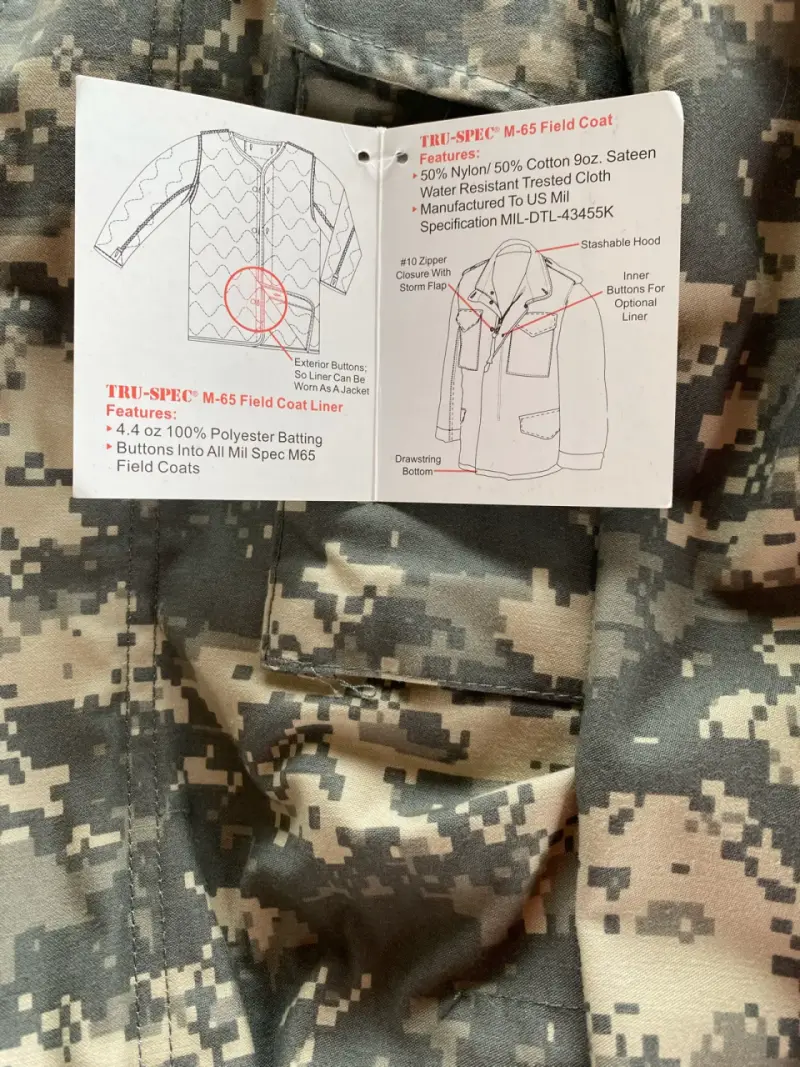 Exterior Buttons; So Liner Can Be Worn As A Jacket

TRU-SPEC® M-65 Field Coat Liner
Features:
▸ 4.4 oz 100% Polyester Batting
▸ Buttons Into All Mil Spec M65 Field Coats

TRU-SPEC® M-65 Field Coat
Features:
▸ 50% Nylon/ 50% Cotton 9oz. Sateen Water Resistant Trested Cloth
▸ Manufactured To US Mil Specification MIL-DTL-43455K

Stashable Hood

#10 Zipper Closure With Storm Flap

Inner Buttons For Optional Liner

Drawstring Bottom