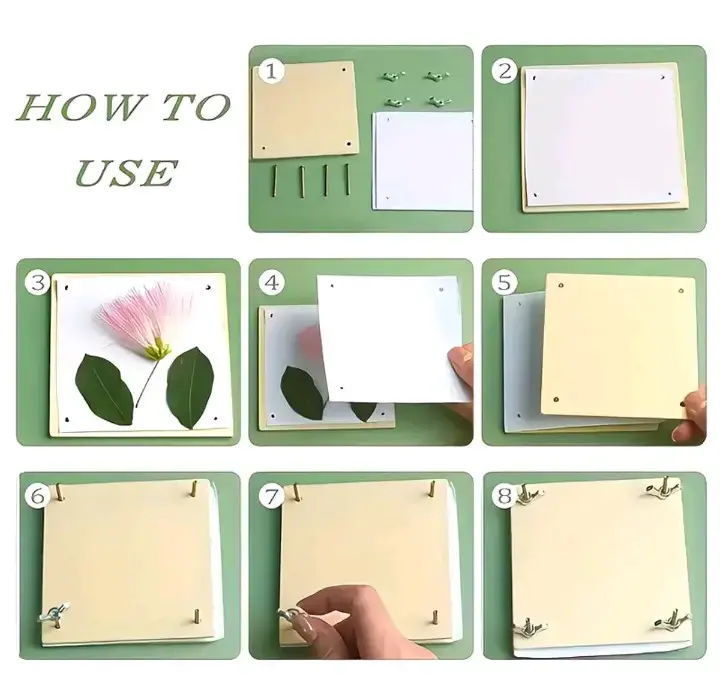 HOW TO USE

1

2

3

4

5

6

7

8