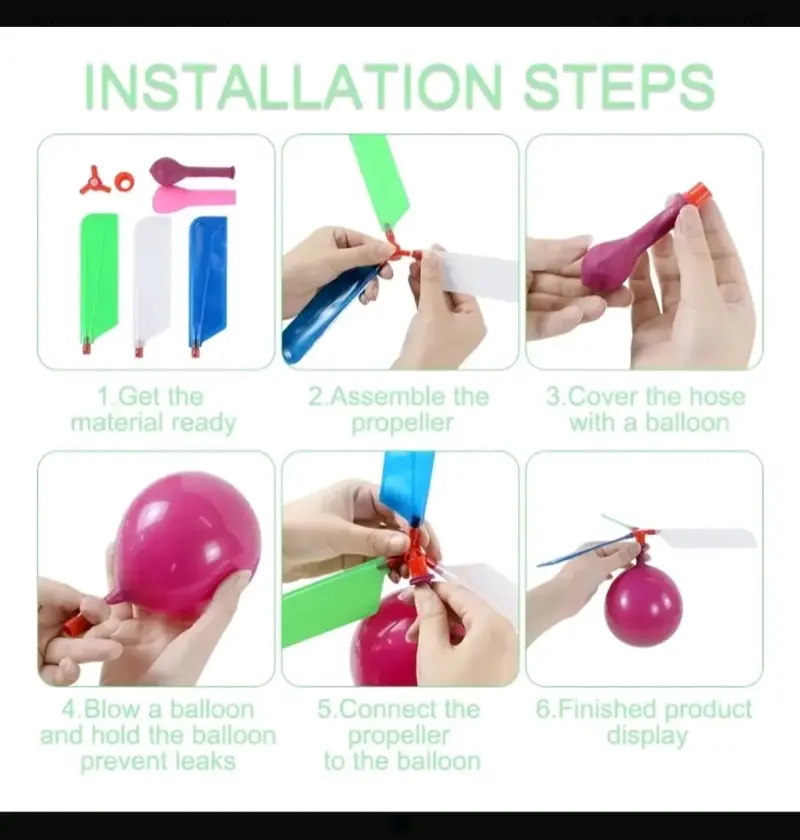 INSTALLATION STEPS

1.Get the material ready

2.Assemble the propeller

3.Cover the hose with a balloon

4.Blow a balloon and hold the balloon prevent leaks

5.Connect the propeller to the balloon

6.Finished product display