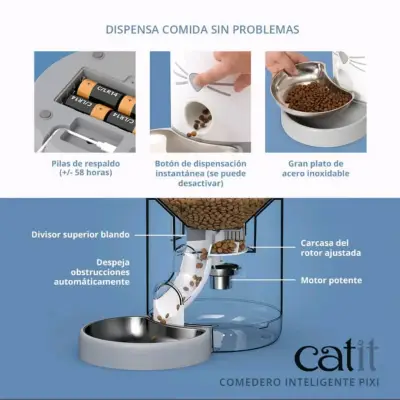 DISPENSA COMIDA SIN PROBLEMAS

C/LR14
C/LR14
C/LR14

Pilas de respaldo (+/- 58 horas)

Botón de dispensación instantánea (se puede desactivar)

Gran plato de acero inoxidable

Divisor superior blando

Despeja obstrucciones automáticamente

Carcasa del rotor ajustada

Motor potente

catit

COMEDERO INTELIGENTE PIXI