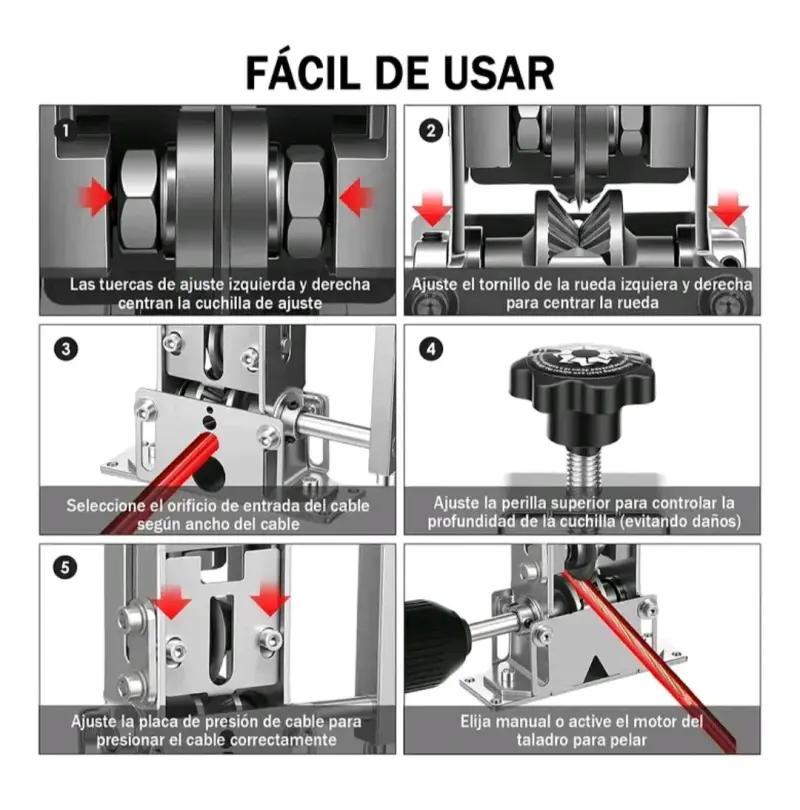 FÁCIL DE USAR

1
Las tuercas de ajuste izquierda y derecha centran la cuchilla de ajuste

2
Ajuste el tornillo de la rueda izquiera y derecha para centrar la rueda

3
Seleccione el orificio de entrada del cable según ancho del cable

4
Ajuste la perilla superior para controlar la profundidad de la cuchilla (evitando daños)

5
Ajuste la placa de presión de cable para presionar el cable correctamente

Elija manual o active el motor del taladro para pelar